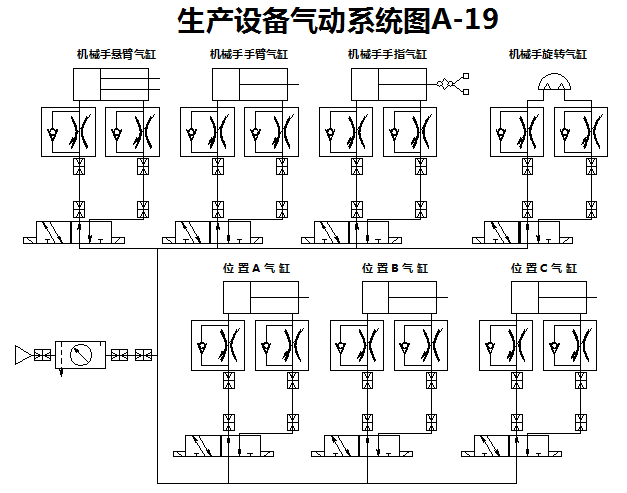 生产设备气动系统图A-19

机械手悬臂气缸

机械手手臂气缸

机械手手指气缸

机械手旋转气缸

位置A气缸

位置B气缸

位置C气缸